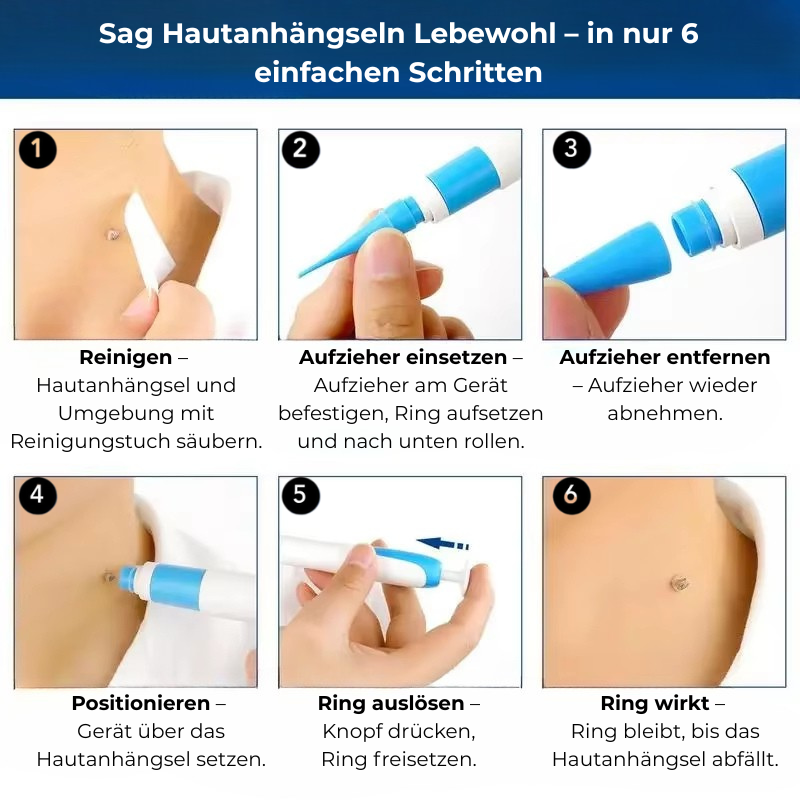 Sag Hautanhängseln Lebewohl – in nur 6 einfachen Schritten

1

Reinigen – Hautanhängsel und Umgebung mit Reinigungstuch säubern.

2

Aufzieher einsetzen – Aufzieher am Gerät befestigen, Ring aufsetzen und nach unten rollen.

3

Aufzieher entfernen – Aufzieher wieder abnehmen.

4

Positionieren – Gerät über das Hautanhängsel setzen.

5

Ring auslösen – Knopf drücken, Ring freisetzen.

6

Ring wirkt – Ring bleibt, bis das Hautanhängsel abfällt.